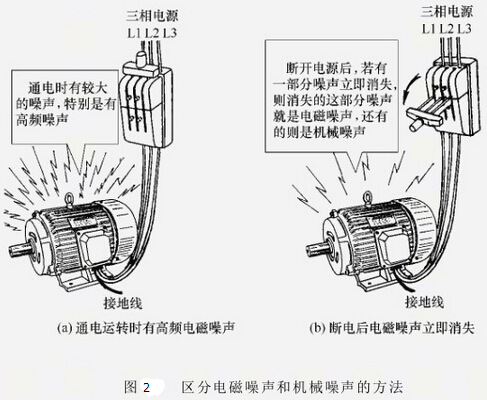 三相电源
L1 L2 L3

通电时有较大的噪声，特别是有高频噪声

接地线

(a) 通电运转时有高频电磁噪声

三相电源
L1 L2 L3

断开电源后，若有一部分噪声立即消失，则消失的这部分噪声就是电磁噪声，还有的则是机械噪声

接地线

(b) 断电后电磁噪声立即消失

图 2 区分电磁噪声和机械噪声的方法